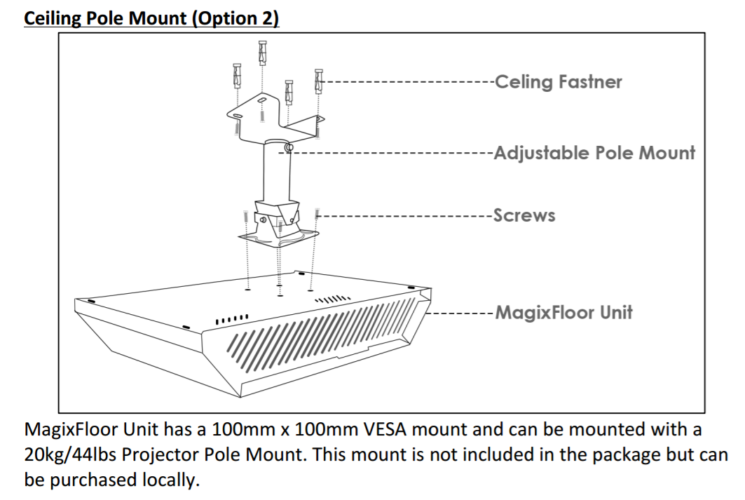 Ceiling Pole Mount (Option 2)

Celing Fastner

Adjustable Pole Mount

Screws

MagixFloor Unit

MagixFloor Unit has a 100mm x 100mm VESA mount and can be mounted with a 20kg/44lbs Projector Pole Mount. This mount is not included in the package but can be purchased locally.